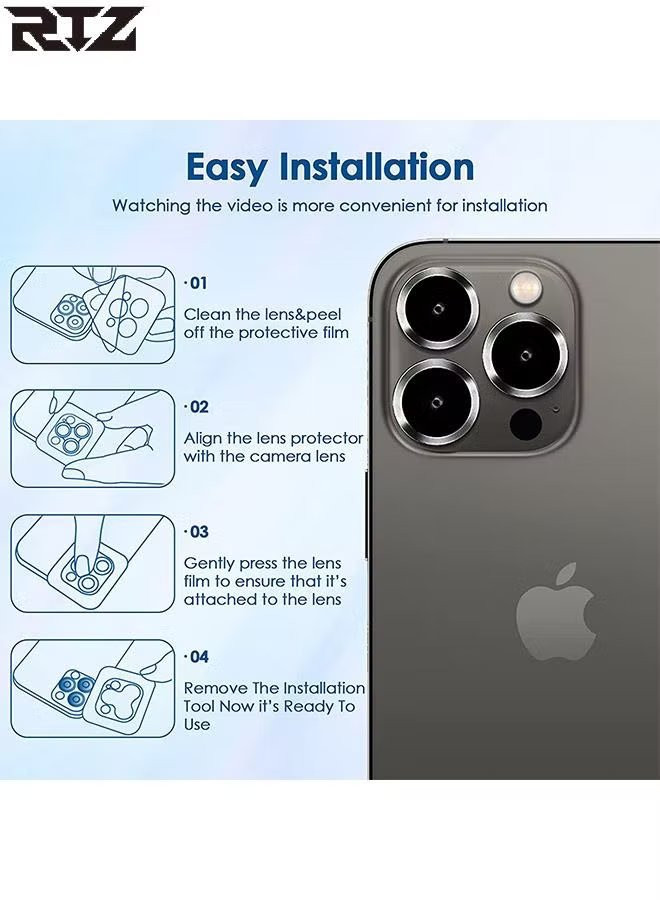 RTZ

Easy Installation

Watching the video is more convenient for installation

·01

Clean the lens&peel off the protective film

·02

Align the lens protector with the camera lens

·03

Gently press the lens film to ensure that it's attached to the lens

·04

Remove The Installation Tool Now it's Ready To Use