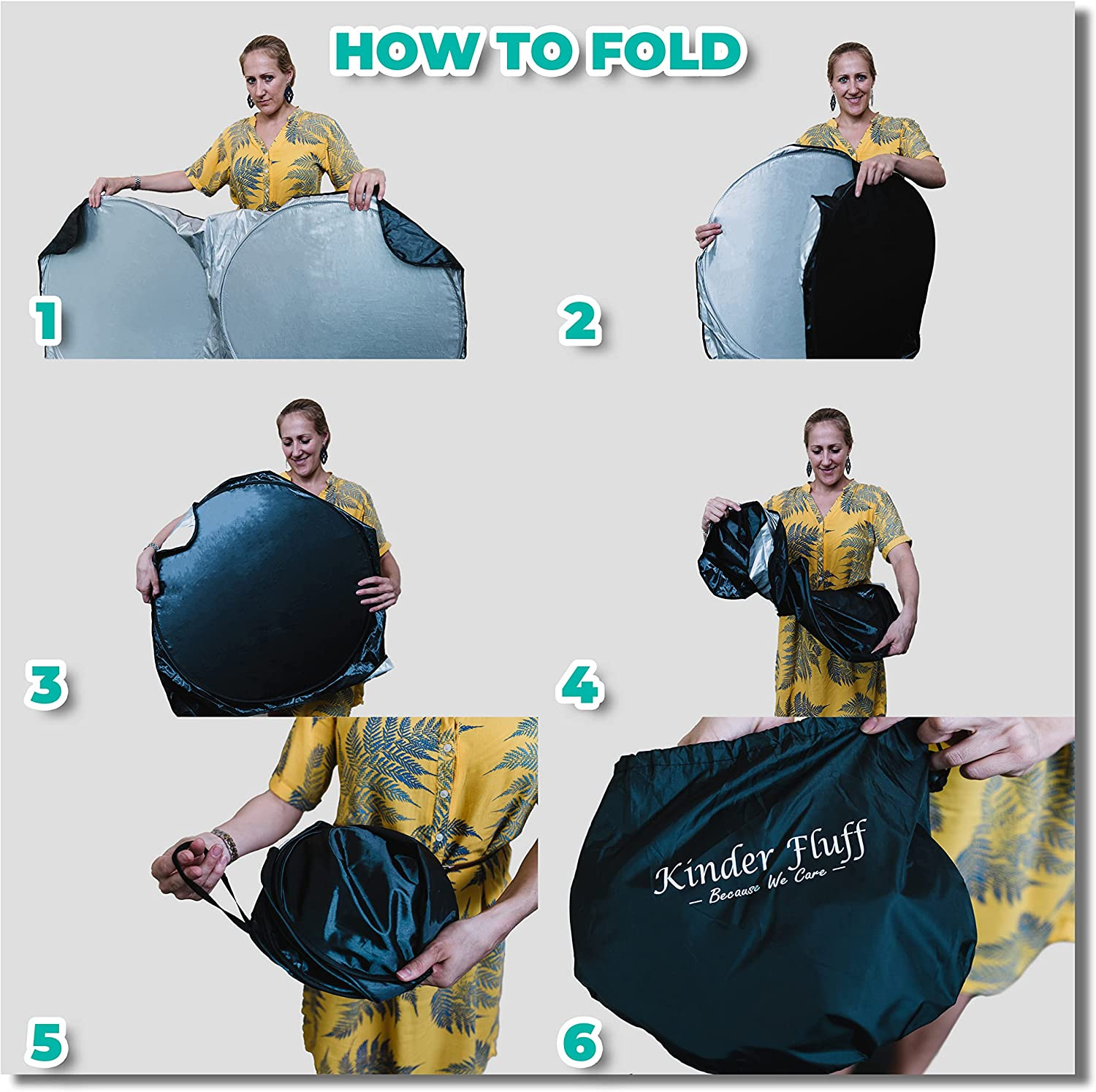 HOW TO FOLD

1

2

3

4

5

6

Kinder Fluff
— Because We Care —